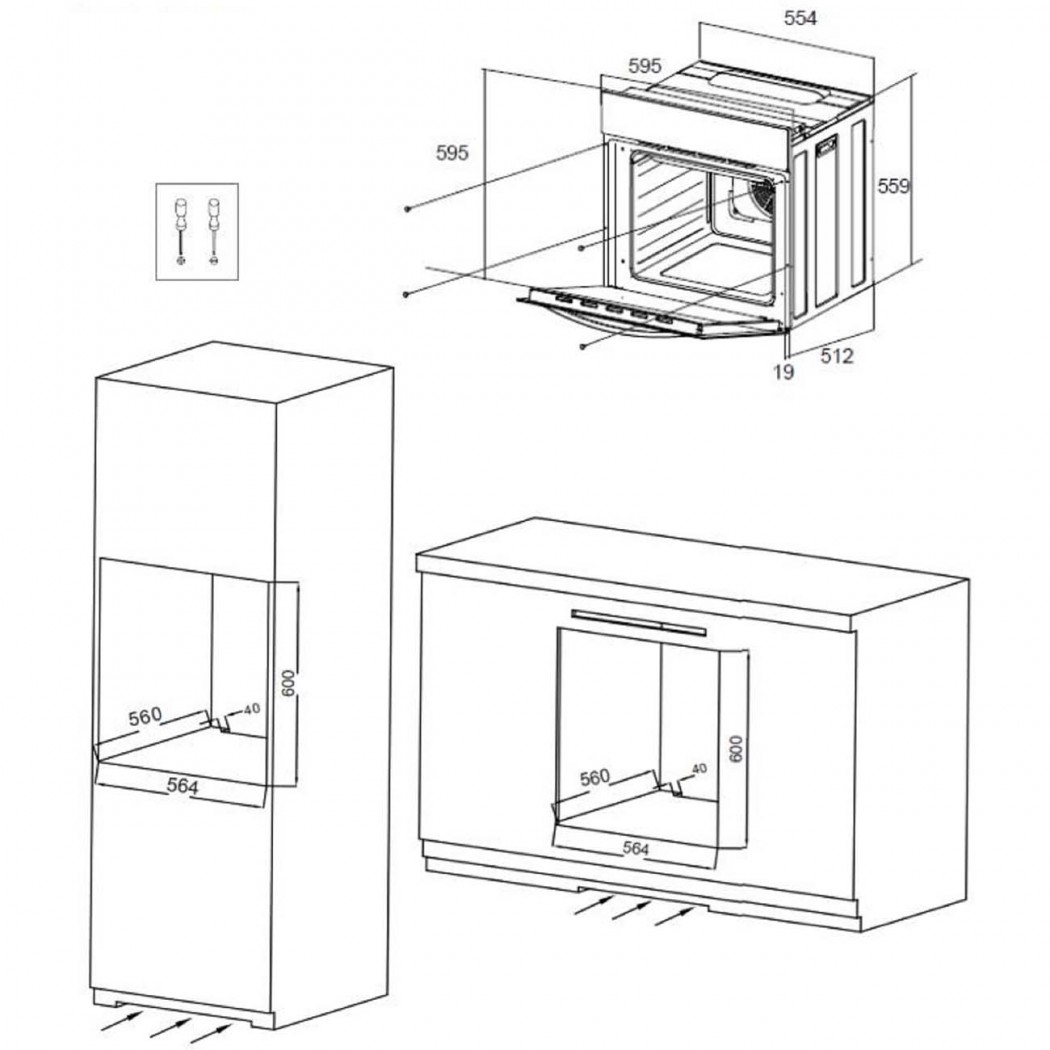 554
595
595
559
19
512
560
40
600
564
560
40
600
564