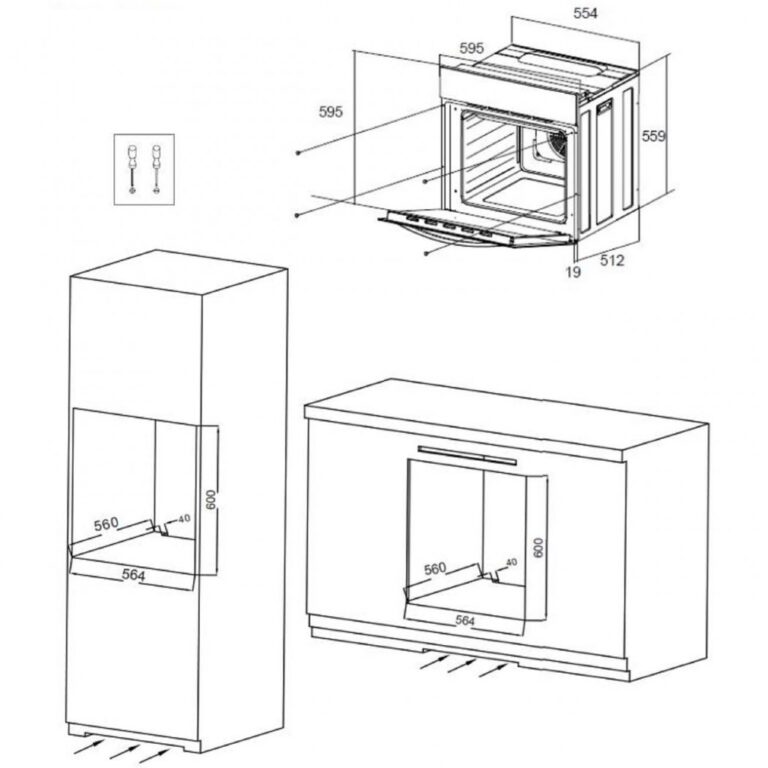 554
595
595
559
19
512
600
560
40
564
600
560
40
564